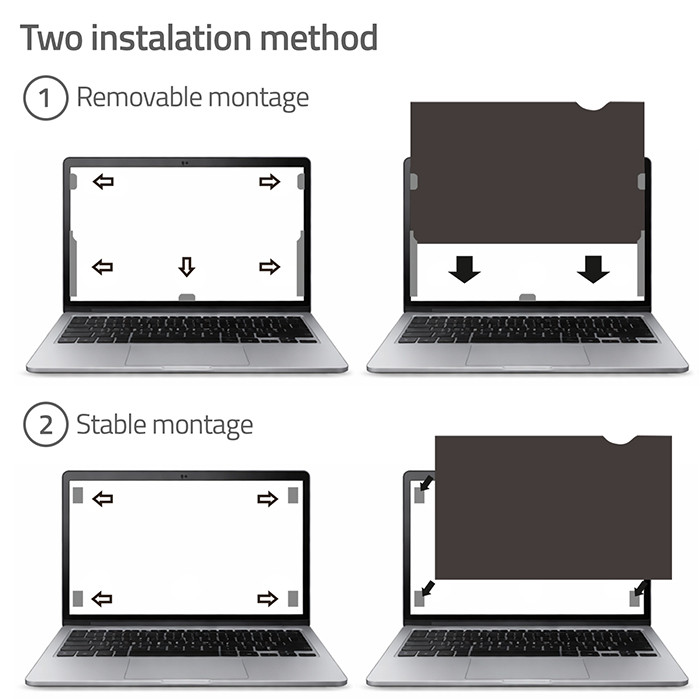 Two instalation method

1 Removable montage

2 Stable montage